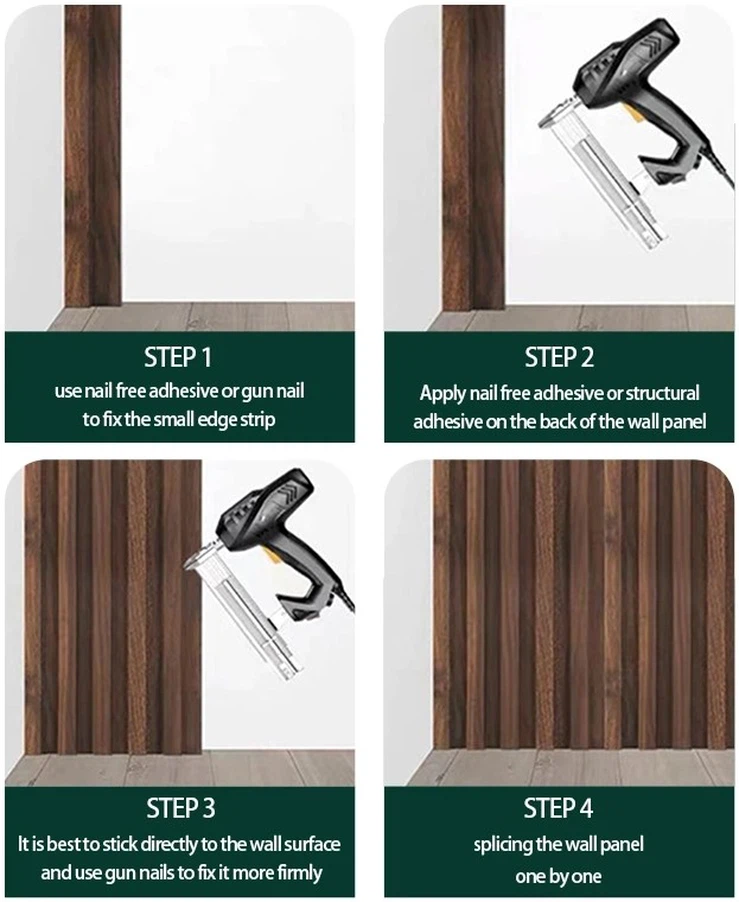 STEP 1
use nail free adhesive or gun nail to fix the small edge strip

STEP 2
Apply nail free adhesive or structural adhesive on the back of the wall panel

STEP 3
It is best to stick directly to the wall surface and use gun nails to fix it more firmly

STEP 4
splicing the wall panel one by one